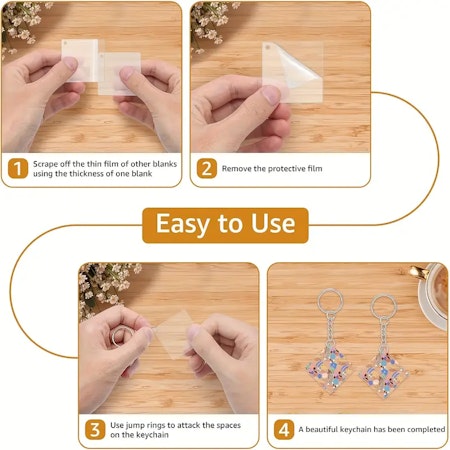 1 Scrape off the thin film of other blanks using the thickness of one blank

2 Remove the protective film

Easy to Use

3 Use jump rings to attack the spaces on the keychain

4 A beautiful keychain has been completed