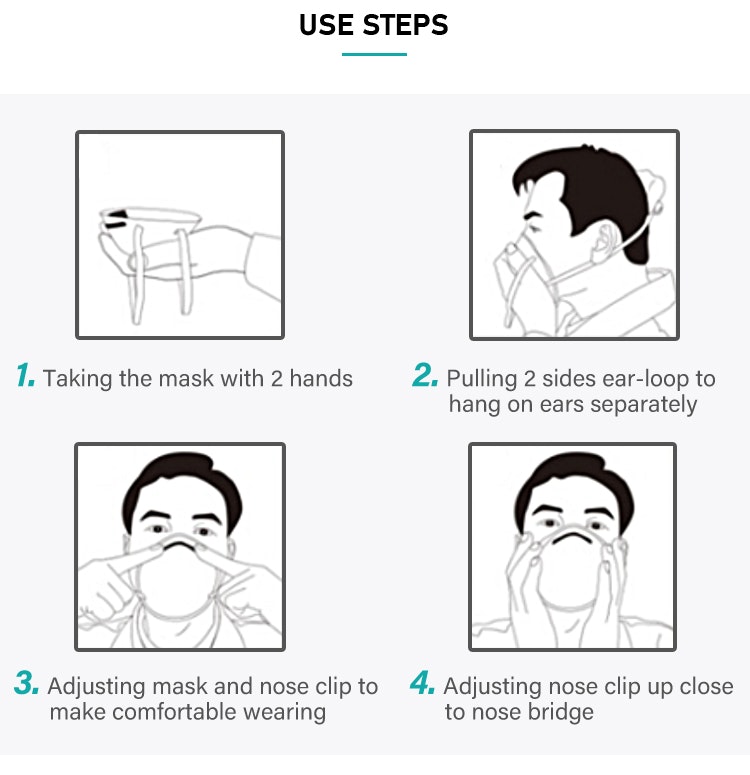 USE STEPS

1. Taking the mask with 2 hands

2. Pulling 2 sides ear-loop to hang on ears separately

3. Adjusting mask and nose clip to make comfortable wearing

4. Adjusting nose clip up close to nose bridge