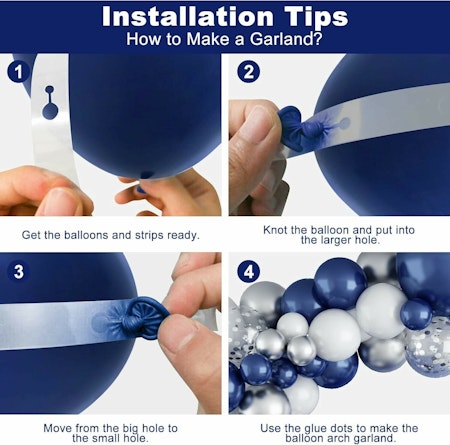 Installation Tips
How to Make a Garland?

1

Get the balloons and strips ready.

2

Knot the balloon and put into the larger hole.

3

Move from the big hole to the small hole.

4

Use the glue dots to make the balloon arch garland.