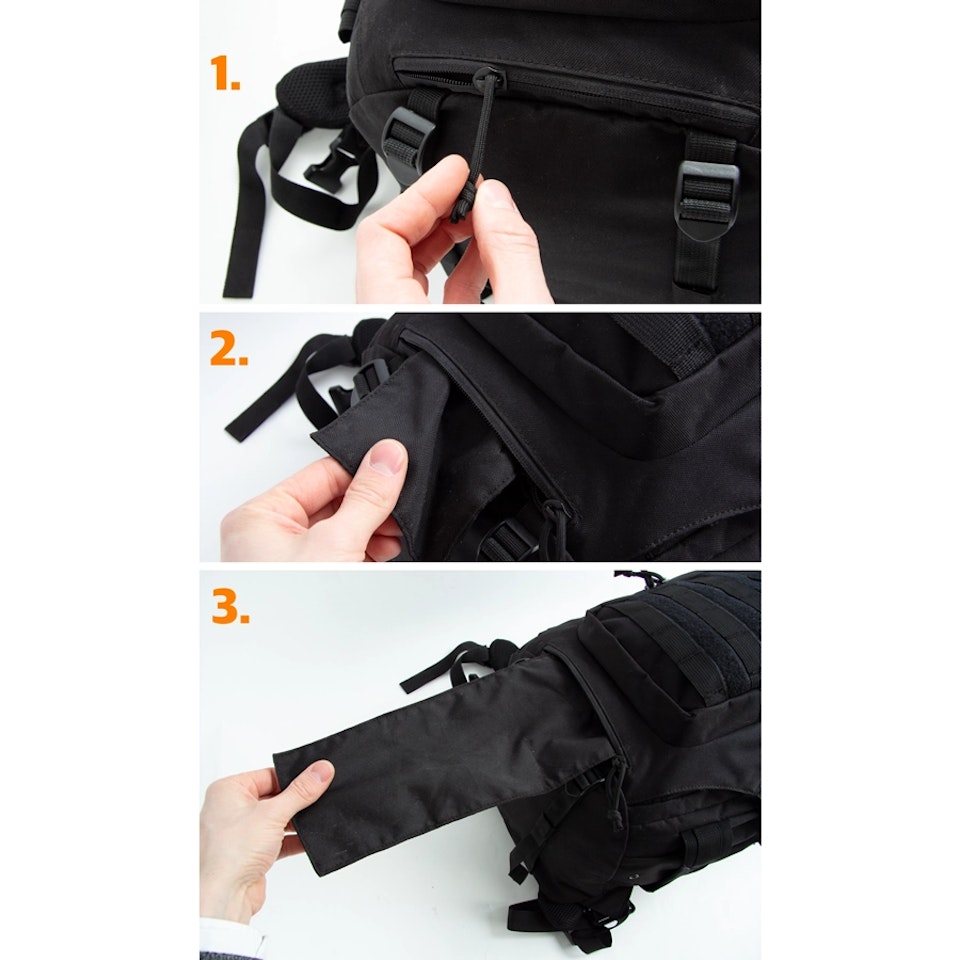 1.

2.

3.