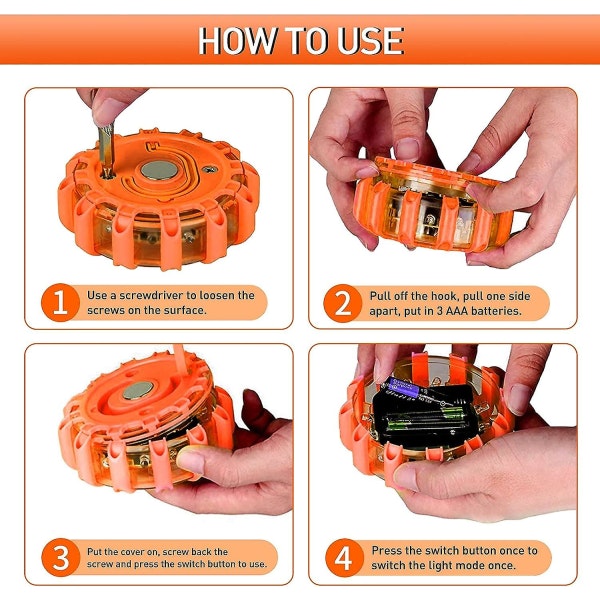 HOW TO USE

1 Use a screwdriver to loosen the screws on the surface.

2 Pull off the hook, pull one side apart, put in 3 AAA batteries.

3 Put the cover on, screw back the screw and press the switch button to use.

4 Press the switch button once to switch the light mode once.