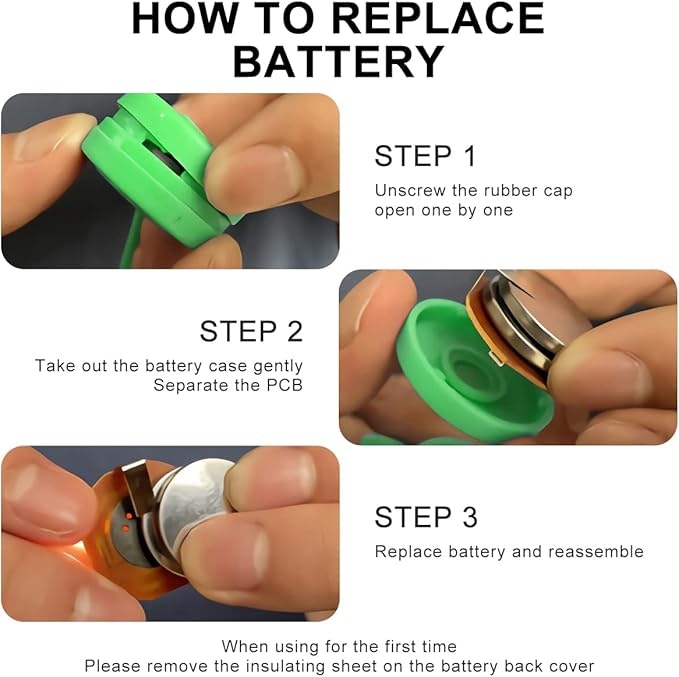 HOW TO REPLACE BATTERY

STEP 1
Unscrew the rubber cap open one by one

STEP 2
Take out the battery case gently
Separate the PCB

STEP 3
Replace battery and reassemble

When using for the first time
Please remove the insulating sheet on the battery back cover