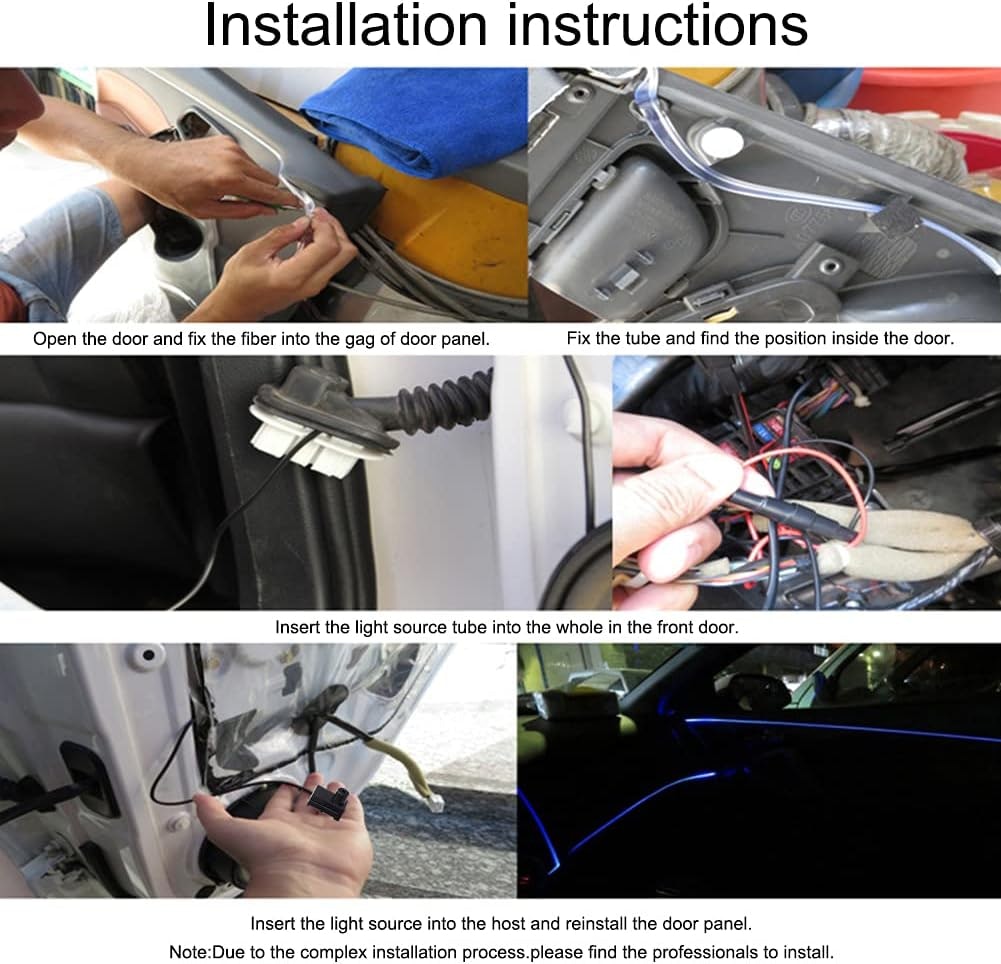 Installation instructions

Open the door and fix the fiber into the gag of door panel.

Fix the tube and find the position inside the door.

Insert the light source tube into the whole in the front door.

Insert the light source into the host and reinstall the door panel.

Note:Due to the complex installation process.please find the professionals to install.