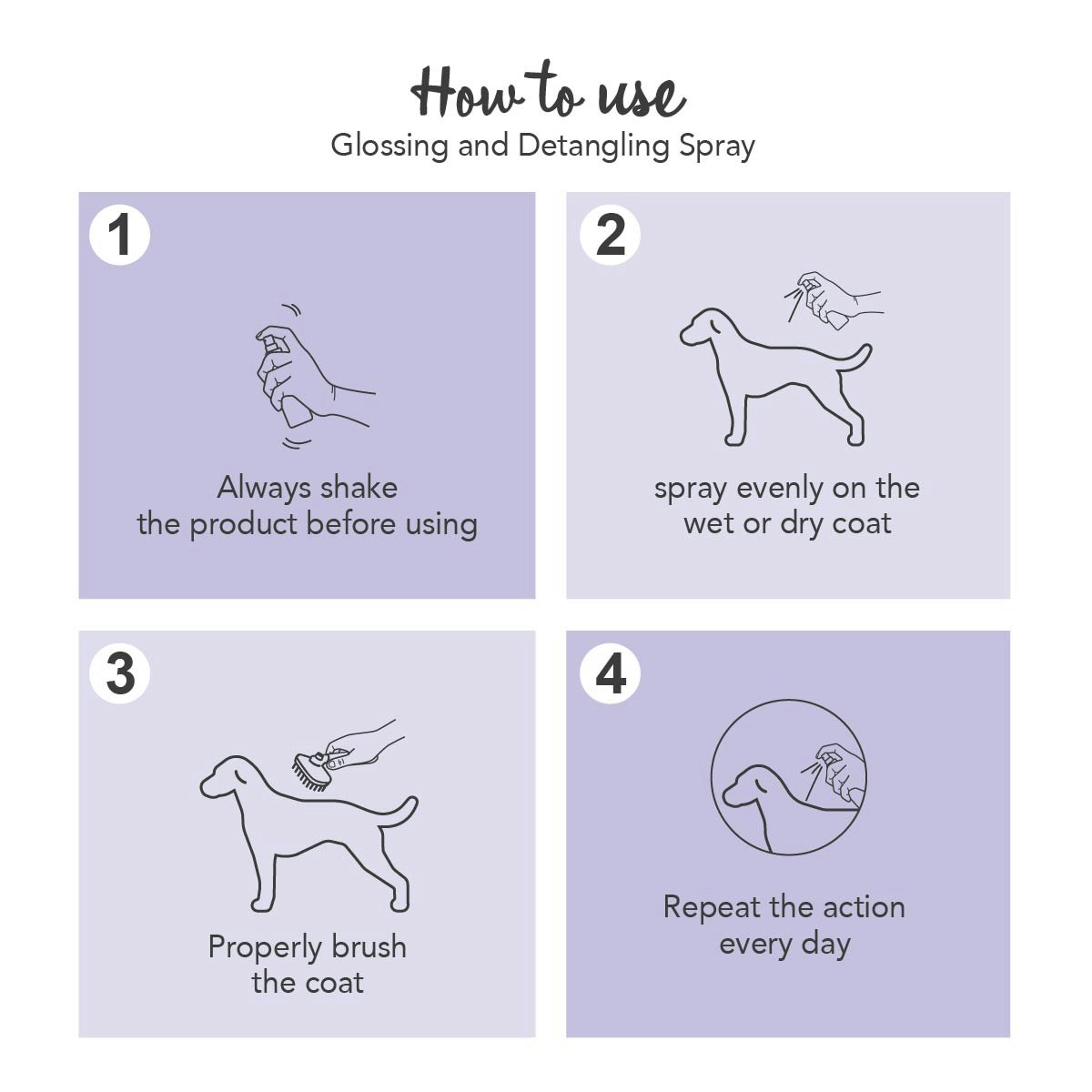 How to use
Glossing and Detangling Spray

1

Always shake the product before using

2

spray evenly on the wet or dry coat

3

Properly brush the coat

4

Repeat the action every day