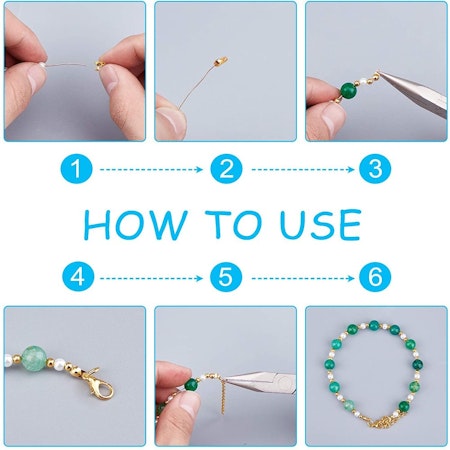 1
2
3
HOW TO USE
4
5
6