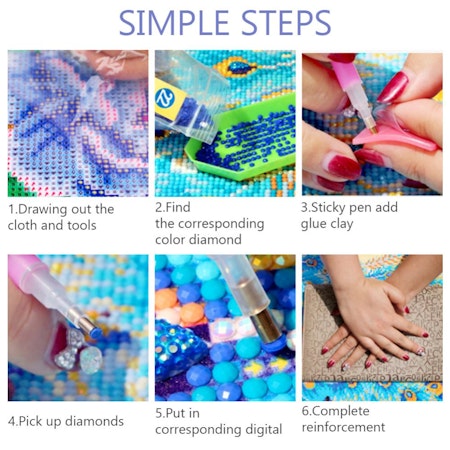 SIMPLE STEPS

1.Drawing out the cloth and tools

2.Find the corresponding color diamond

3.Sticky pen add glue clay

4.Pick up diamonds

5.Put in corresponding digital

6.Complete reinforcement