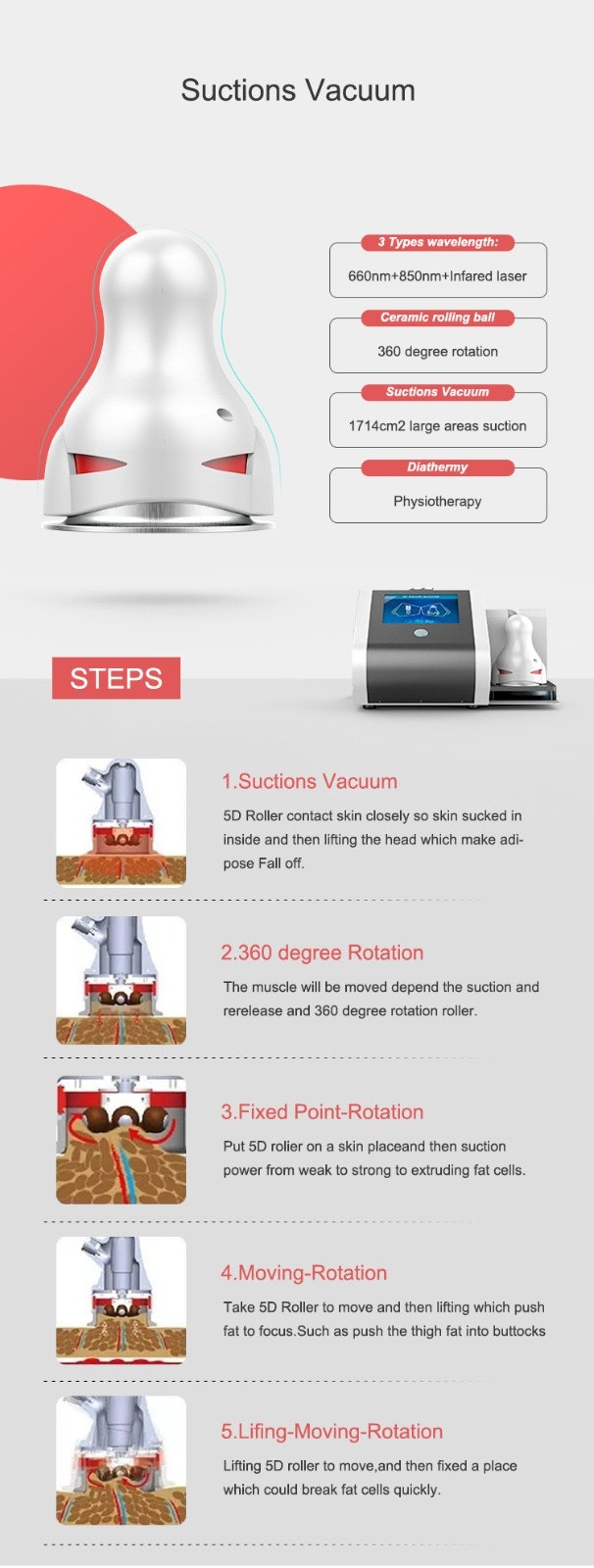 Suctions Vacuum

3 Types wavelength:

660nm+850nm+Infared laser

Ceramic rolling ball

360 degree rotation

Suctions Vacuum

1714cm2 large areas suction

Diathermy

Physiotherapy

STEPS

1.Suctions Vacuum

5D Roller contact skin closely so skin sucked in inside and then lifting the head which make adipose Fall off.

2.360 degree Rotation

The muscle will be moved depend the suction and rerelease and 360 degree rotation roller.

3.Fixed Point-Rotation

Put 5D rolier on a skin placeand then suction power from weak to strong to extruding fat cells.

4.Moving-Rotation

Take 5D Roller to move and then lifting which push fat to focus.Such as push the thigh fat into buttocks

5.Lifing-Moving-Rotation

Lifting 5D roller to move,and then fixed a place which could break fat cells quickly.