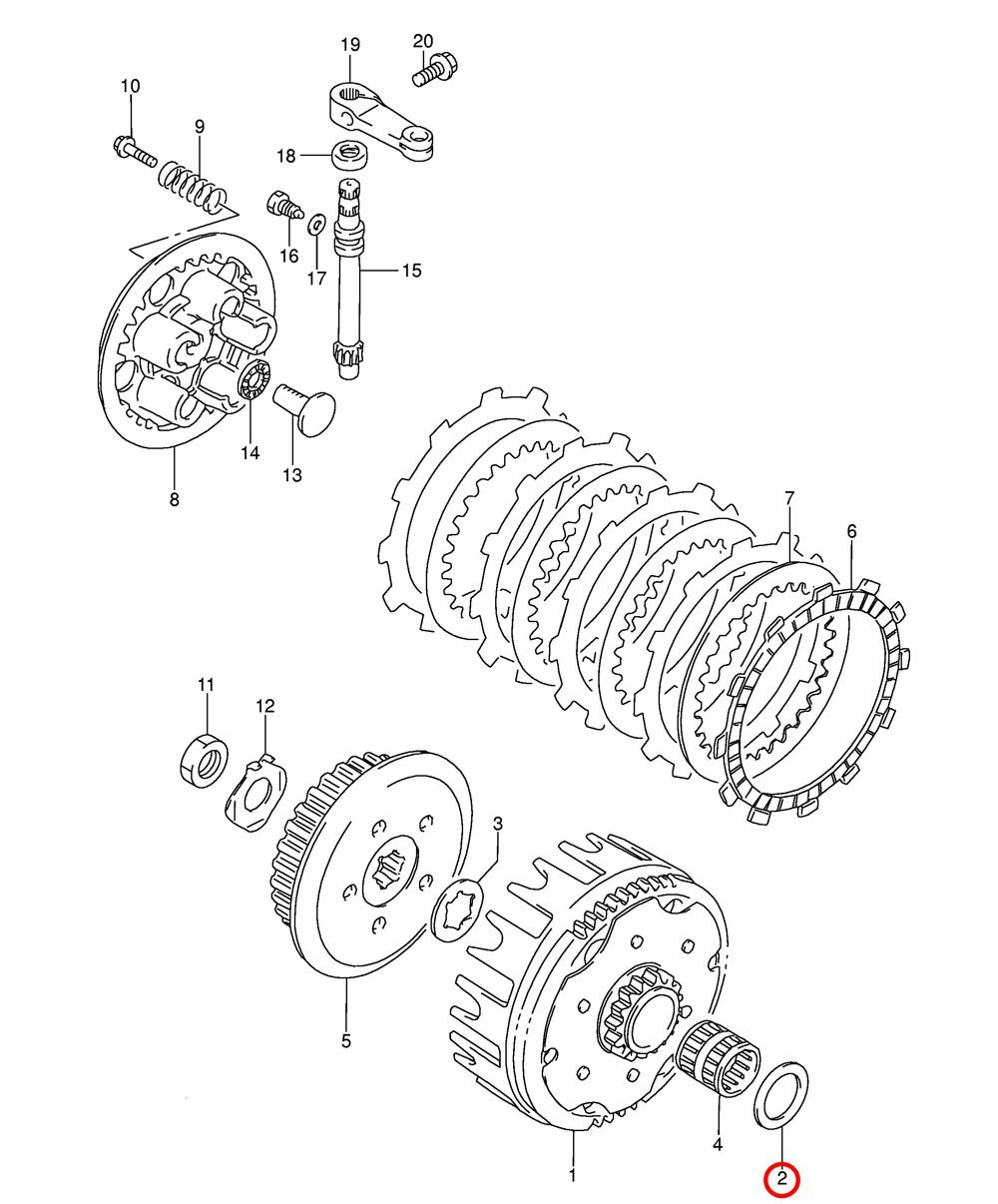 19
20
10
9
18
16
17
15
14
13
8
7
6
11
12
3
5
4
1
2