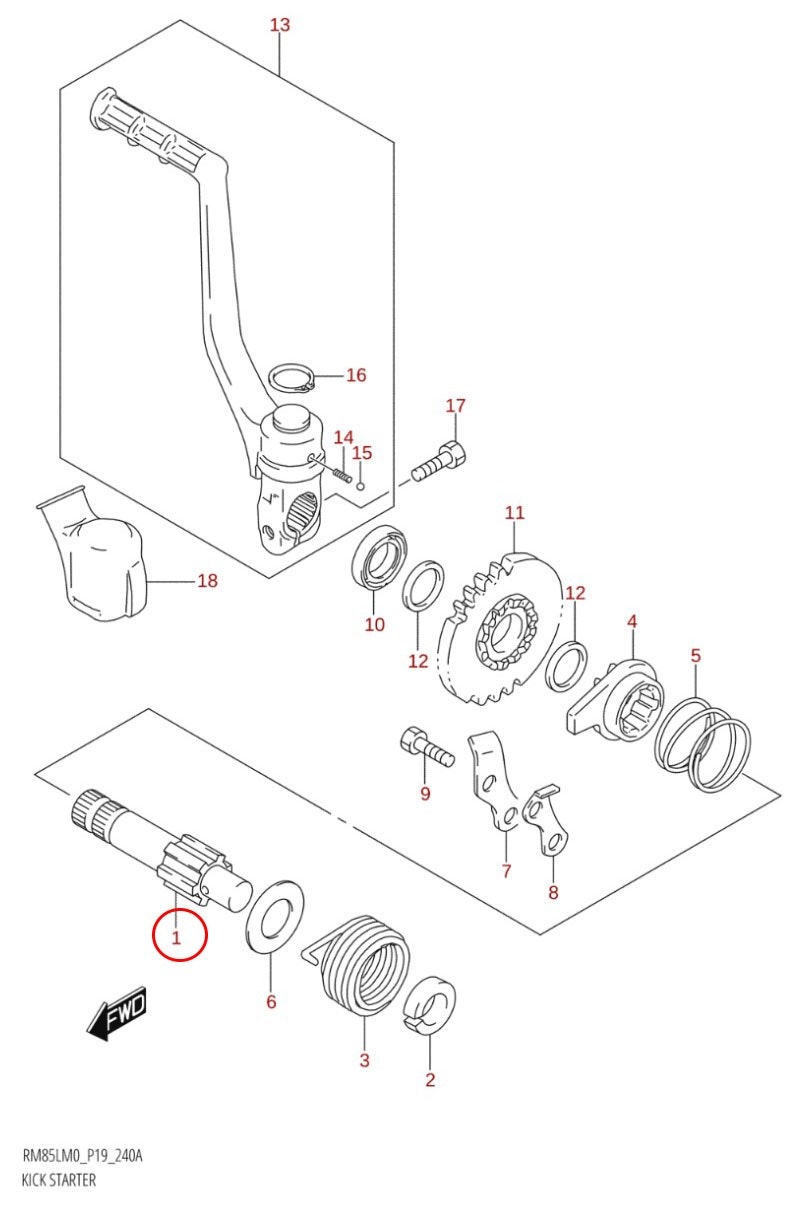 13

16

17

14

15

18

11

10

12

12

4

5

9

7

8

1

6

3

2

FWD

RM85LM0_P19_240A
KICK STARTER