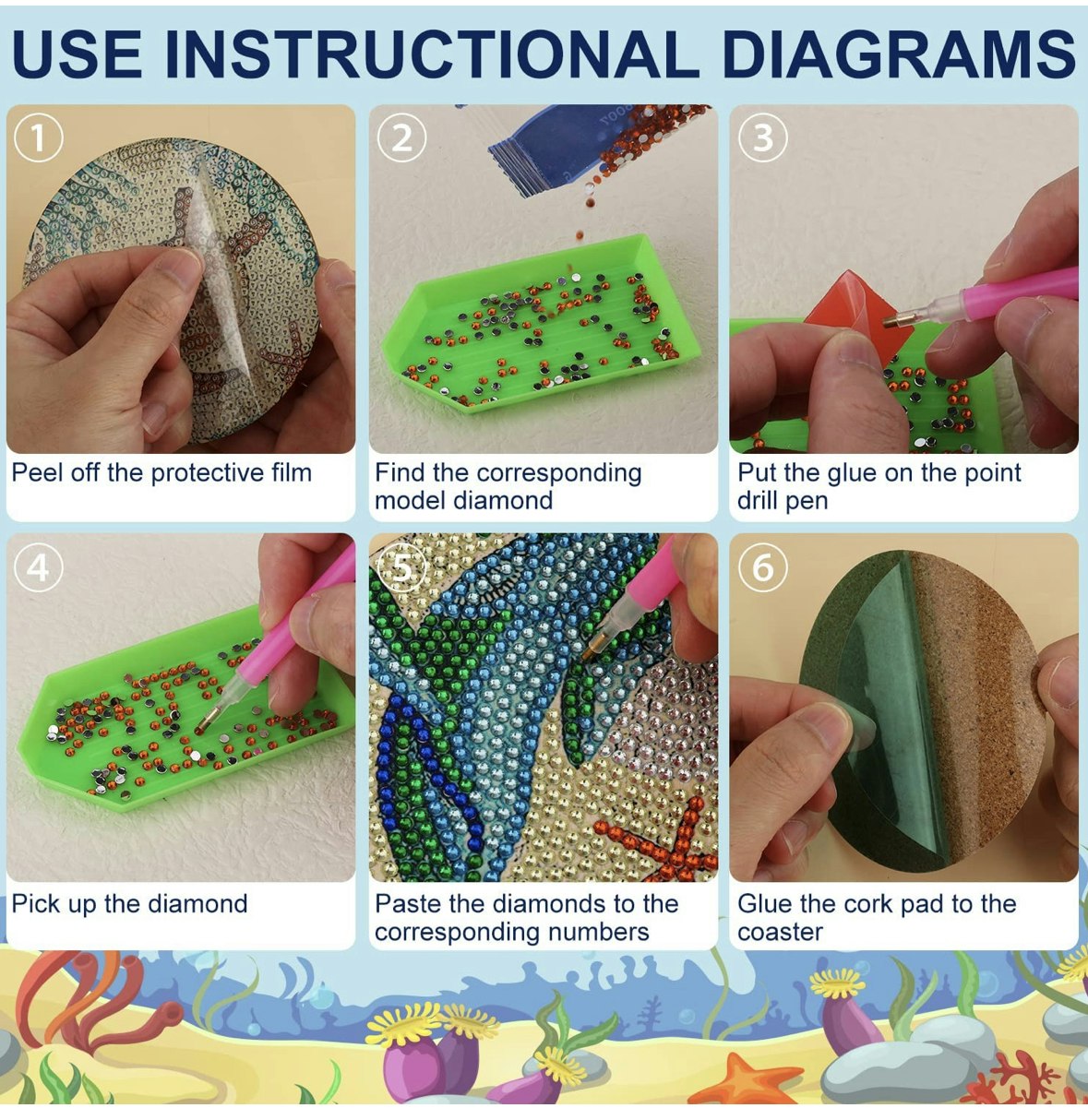 USE INSTRUCTIONAL DIAGRAMS

1
Peel off the protective film

2
Find the corresponding model diamond

3
Put the glue on the point drill pen

4
Pick up the diamond

5
Paste the diamonds to the corresponding numbers

6
Glue the cork pad to the coaster