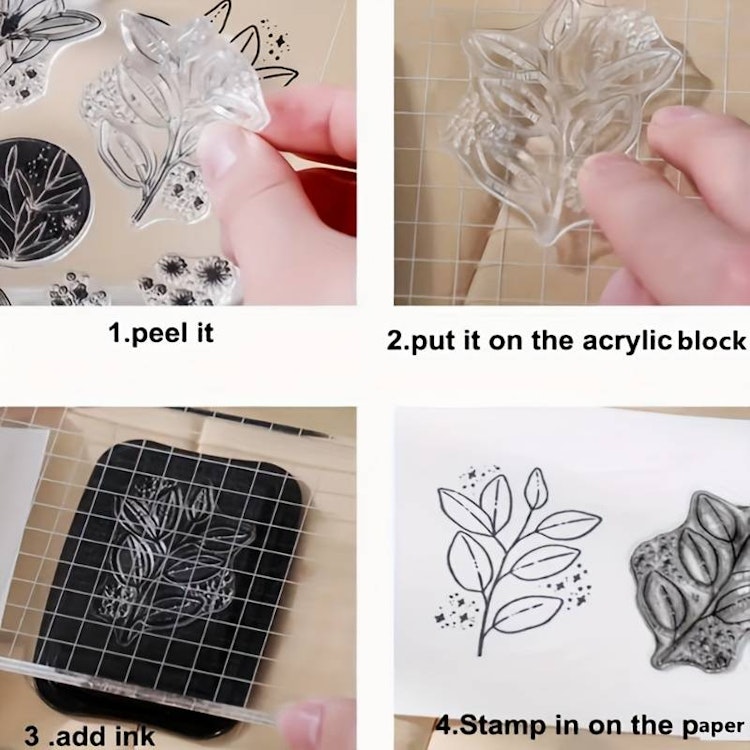 1.peel it

2.put it on the acrylic block

3 .add ink

4.Stamp in on the paper