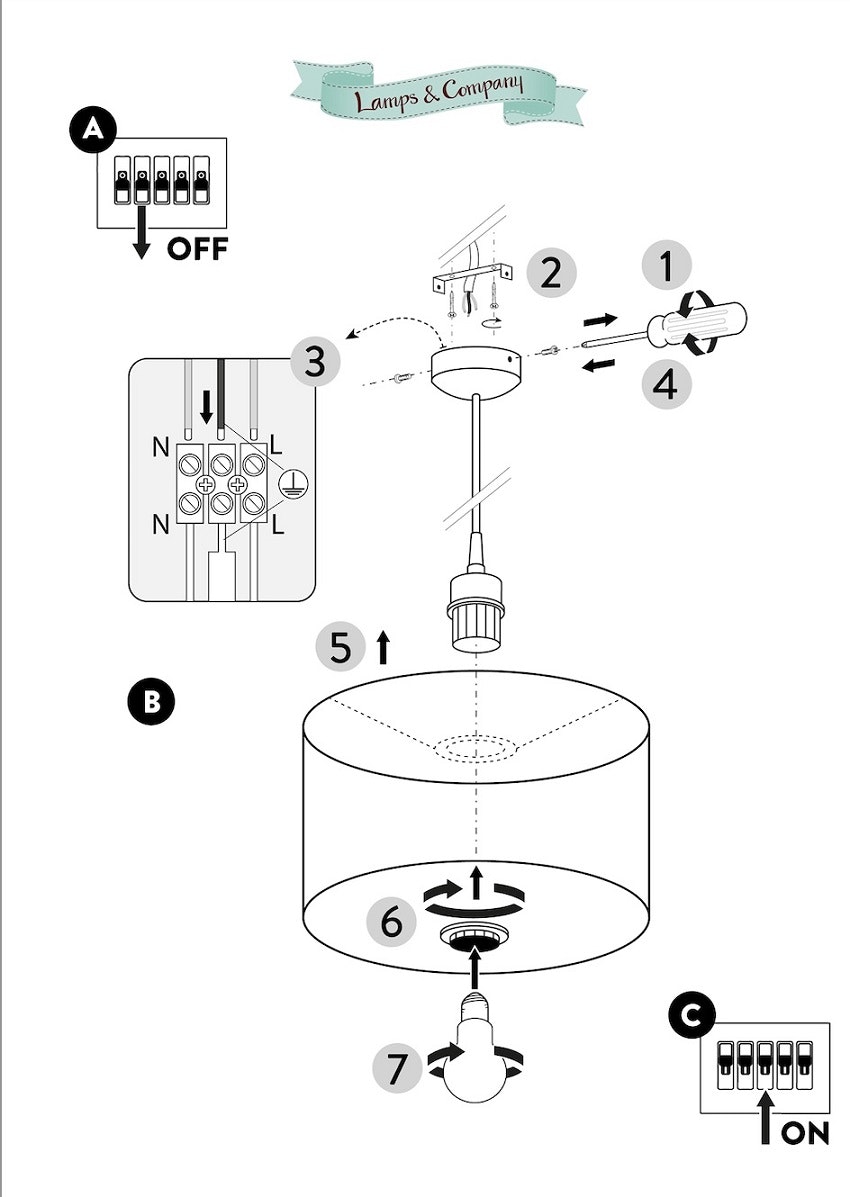 Lamps & Company

A

OFF

2

1

3

4

N

L

N

L

5

B

6

7

C

ON