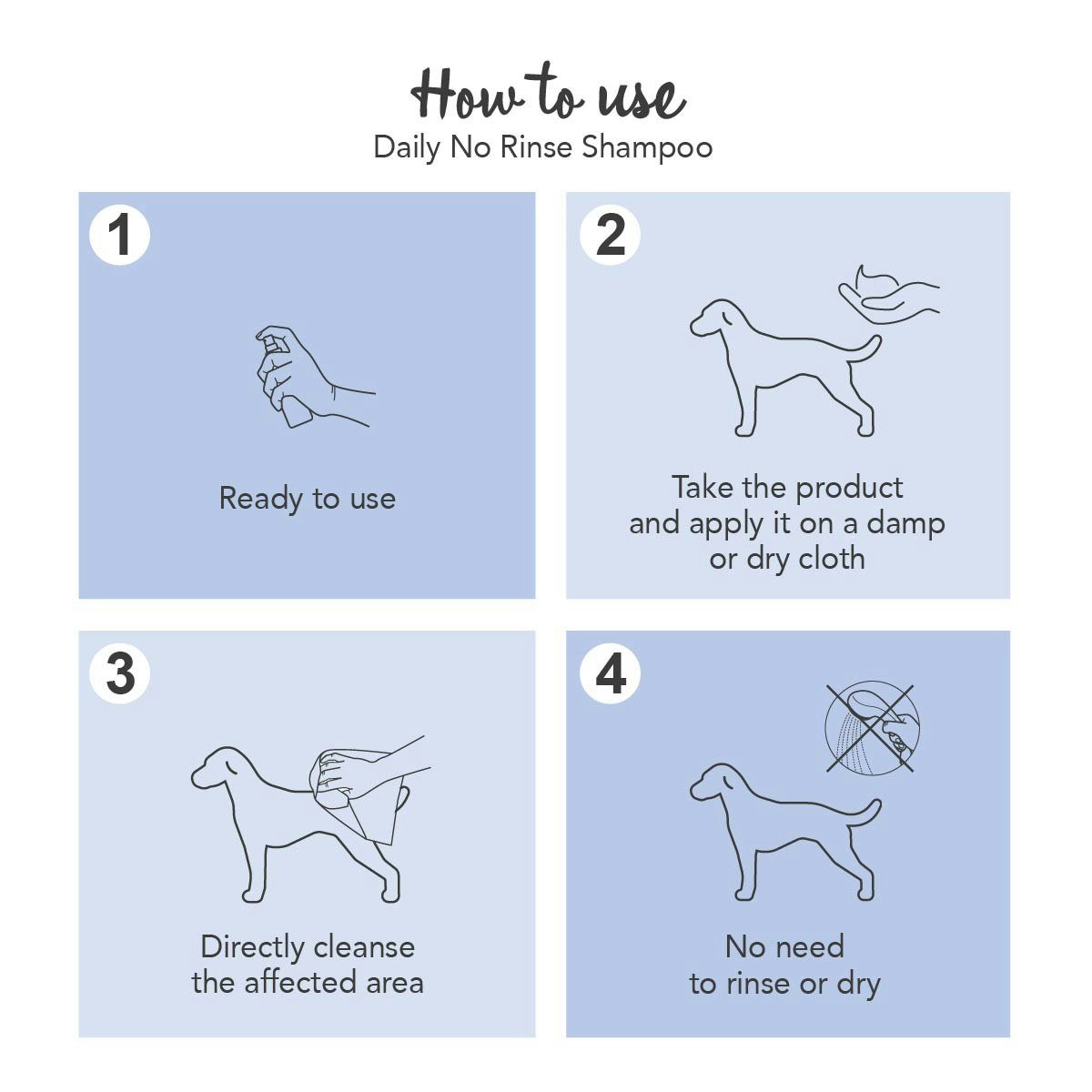 How to use
Daily No Rinse Shampoo

1
Ready to use

2
Take the product and apply it on a damp or dry cloth

3
Directly cleanse the affected area

4
No need to rinse or dry