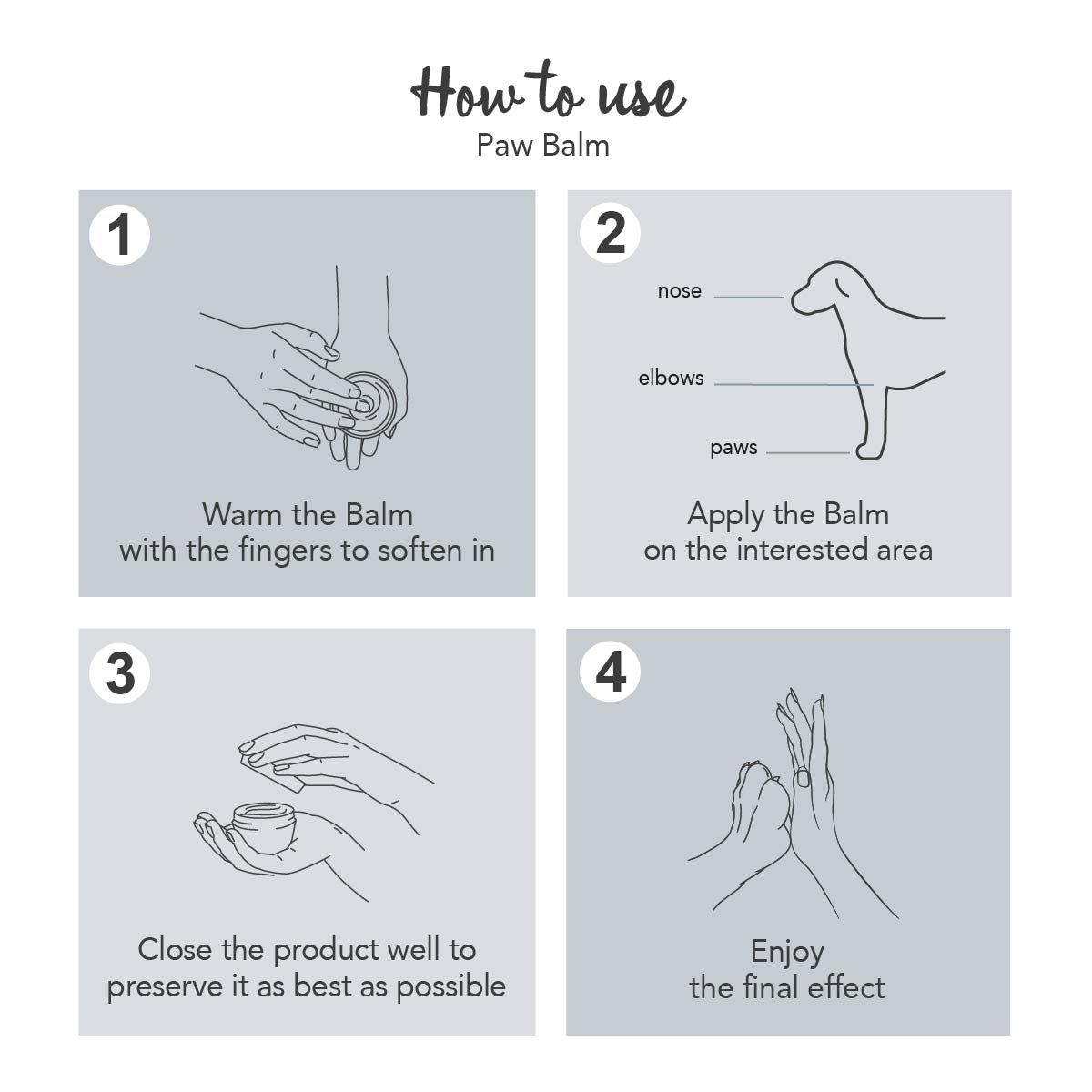 How to use
Paw Balm

1

Warm the Balm
with the fingers to soften in

2

nose

elbows

paws

Apply the Balm
on the interested area

3

Close the product well to
preserve it as best as possible

4

Enjoy
the final effect