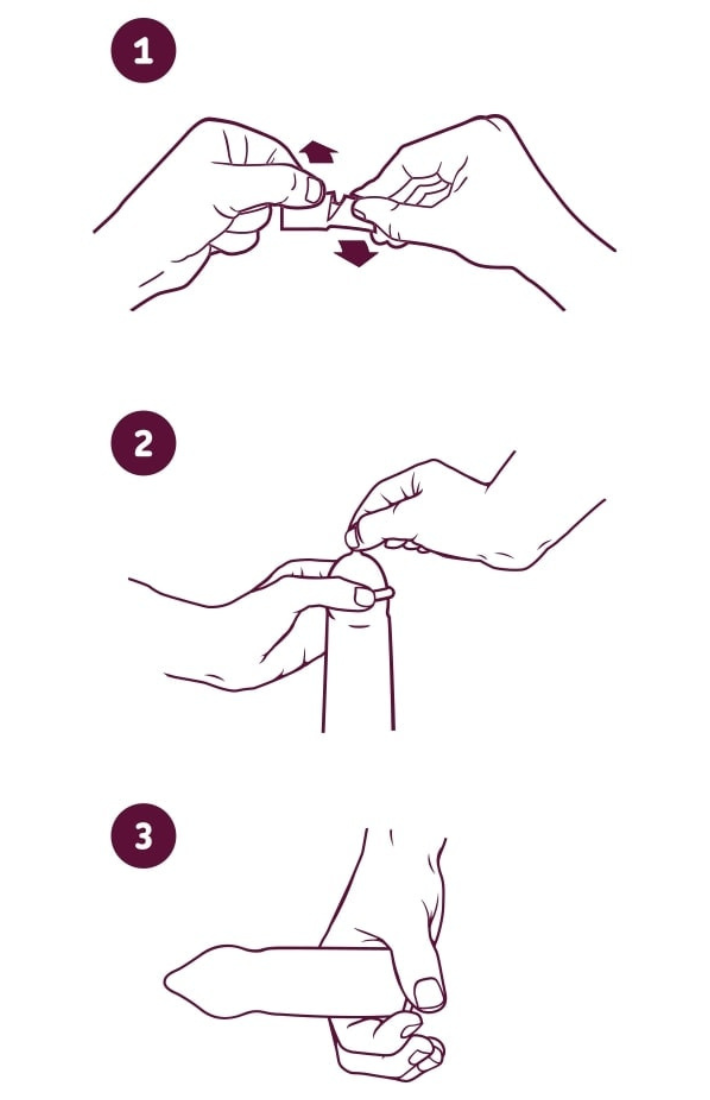 1

2

3