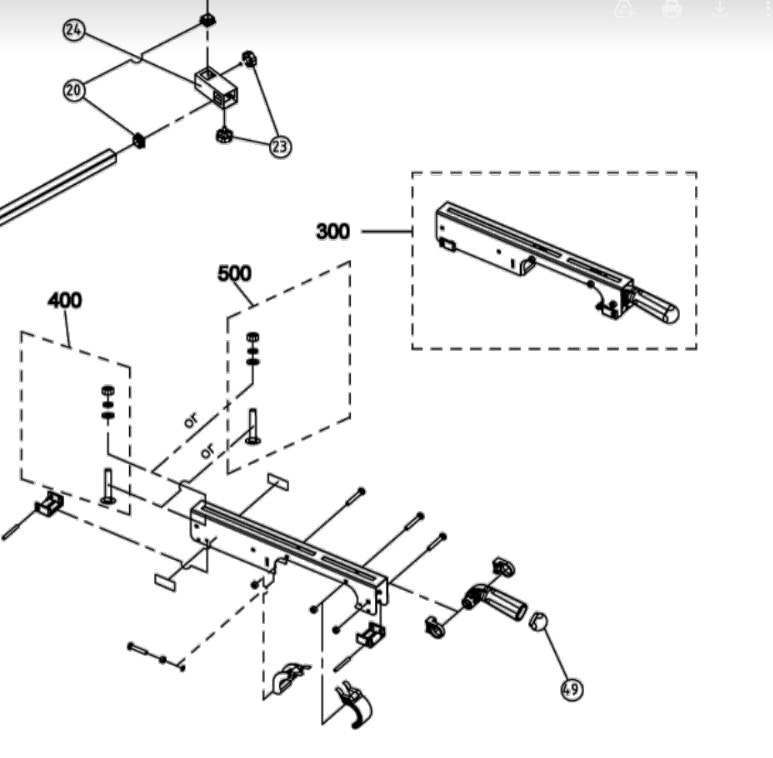 24
20
23
300
500
400
or
or
49