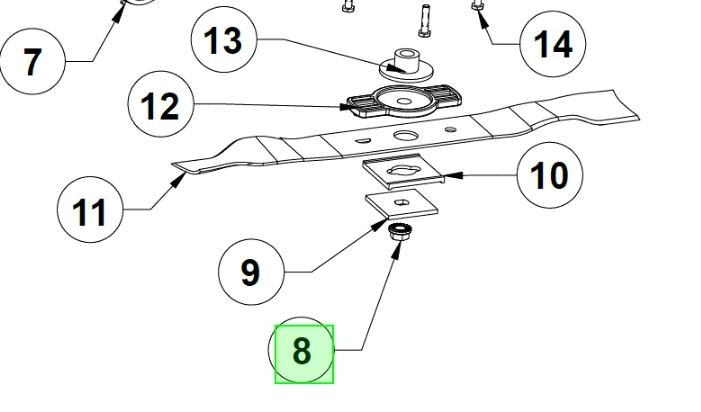 7
13
14
12
10
11
9
8