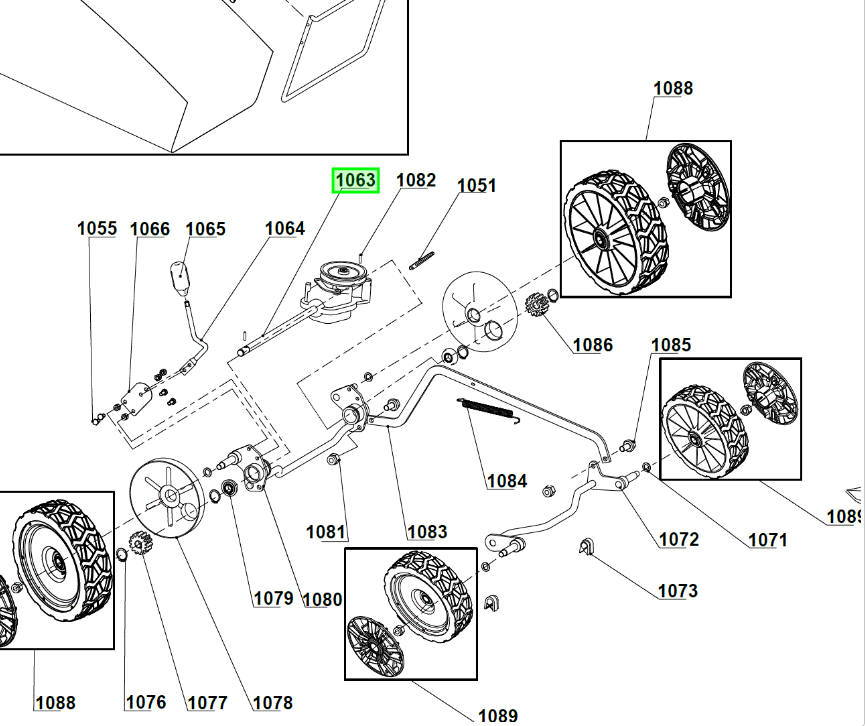 1088
1063
1082
1051
1055
1066
1065
1064
1086
1085
1084
1081
1083
1072
1071
1089
1073
1079
1080
1088
1076
1077
1078
1089