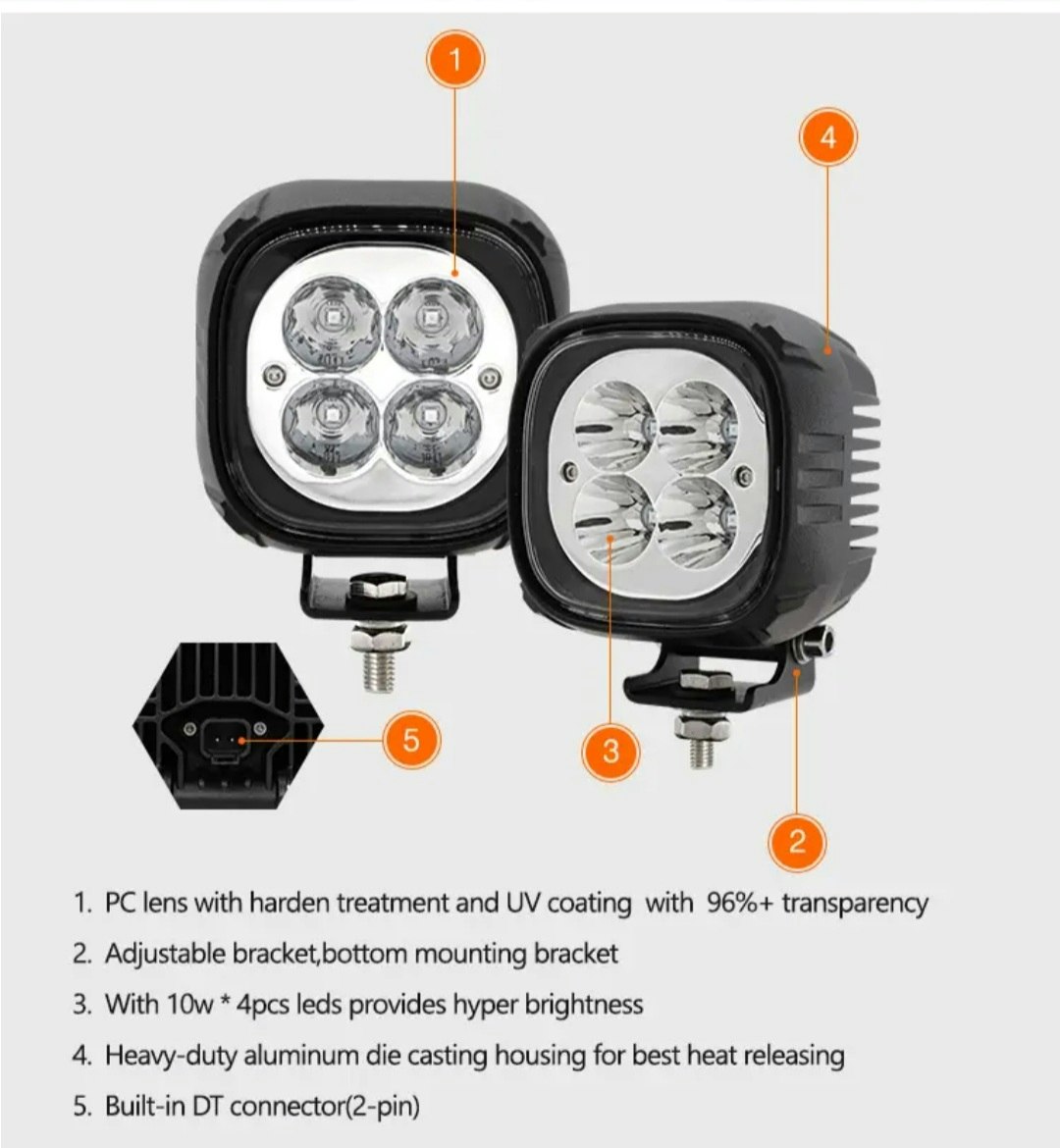 1

4

5

3

2

1. PC lens with harden treatment and UV coating with 96%+ transparency
2. Adjustable bracket,bottom mounting bracket
3. With 10w * 4pcs leds provides hyper brightness
4. Heavy-duty aluminum die casting housing for best heat releasing
5. Built-in DT connector(2-pin)