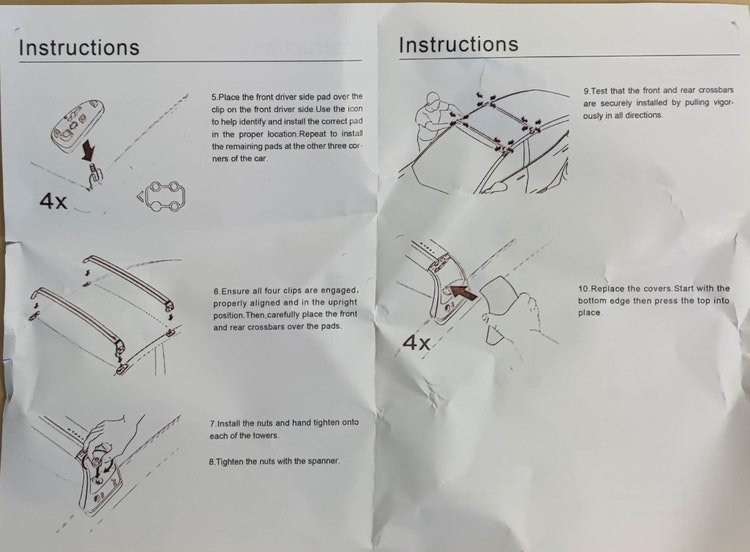 Instructions

4x

5.Place the front driver side pad over the clip on the front driver side.Use the icon to help identify and install the correct pad in the proper location.Repeat to install the remaining pads at the other three corners of the car.

6.Ensure all four clips are engaged, properly aligned and in the upright position.Then,carefully place the front and rear crossbars over the pads.

7.Install the nuts and hand tighten onto each of the towers.

8.Tighten the nuts with the spanner.

Instructions

9.Test that the front and rear crossbars are securely installed by pulling vigorously in all directions.

4x

10.Replace the covers.Start with the bottom edge then press the top into place.