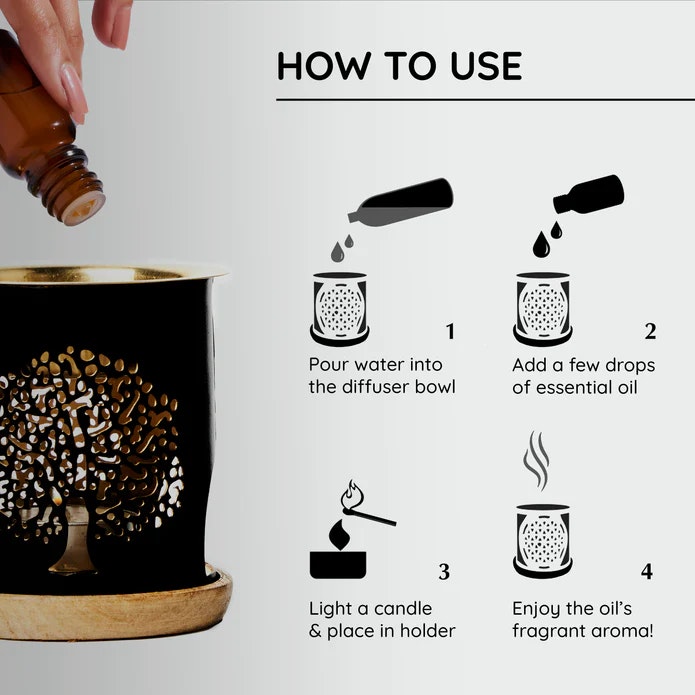 HOW TO USE

1
Pour water into the diffuser bowl

2
Add a few drops of essential oil

3
Light a candle & place in holder

4
Enjoy the oil's fragrant aroma!