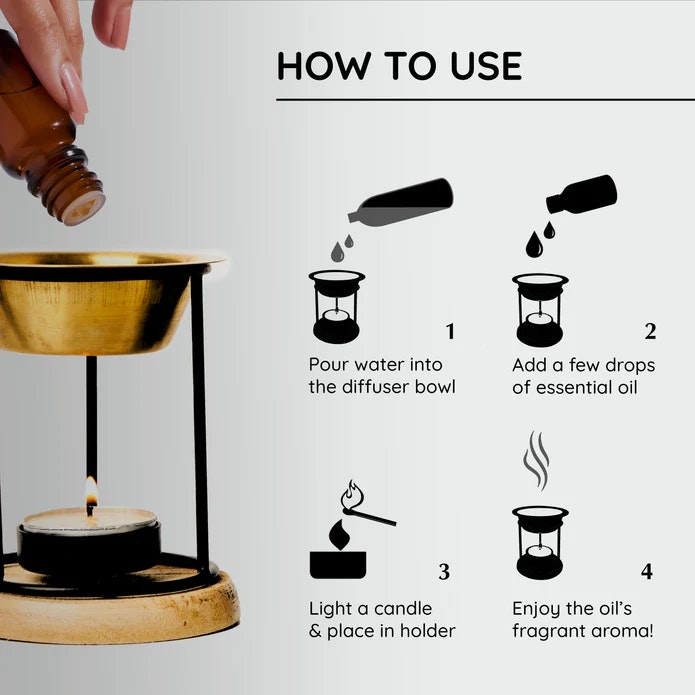 HOW TO USE

1
Pour water into the diffuser bowl

2
Add a few drops of essential oil

3
Light a candle & place in holder

4
Enjoy the oil's fragrant aroma!