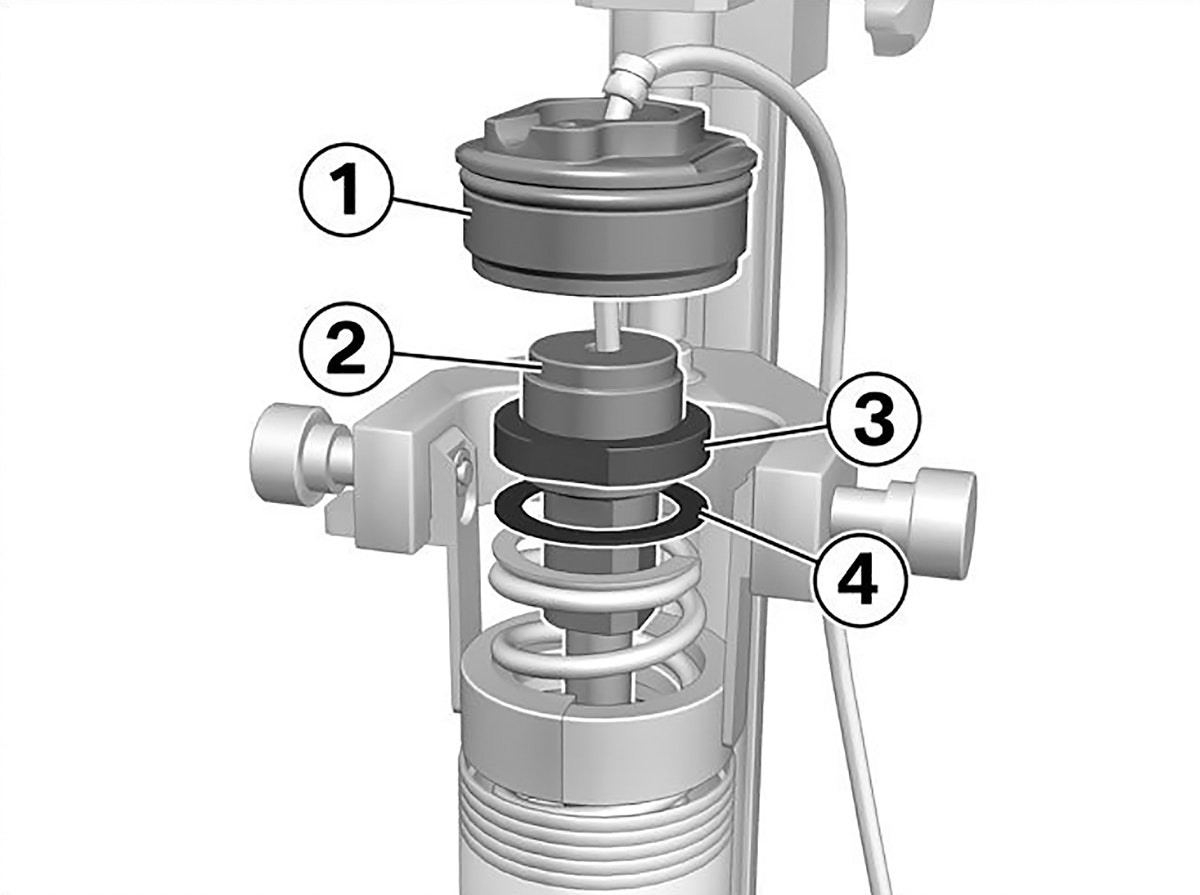 1
2
3
4