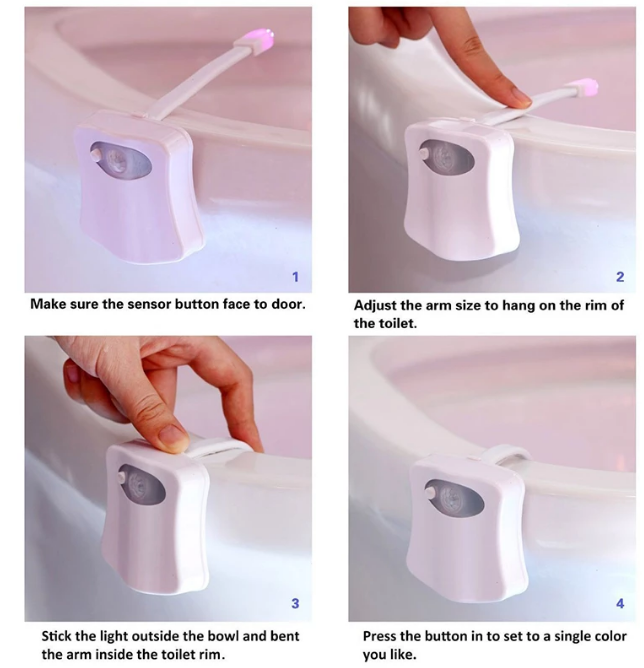 1

Make sure the sensor button face to door.

2

Adjust the arm size to hang on the rim of the toilet.

3

Stick the light outside the bowl and bent the arm inside the toilet rim.

4

Press the button in to set to a single color you like.