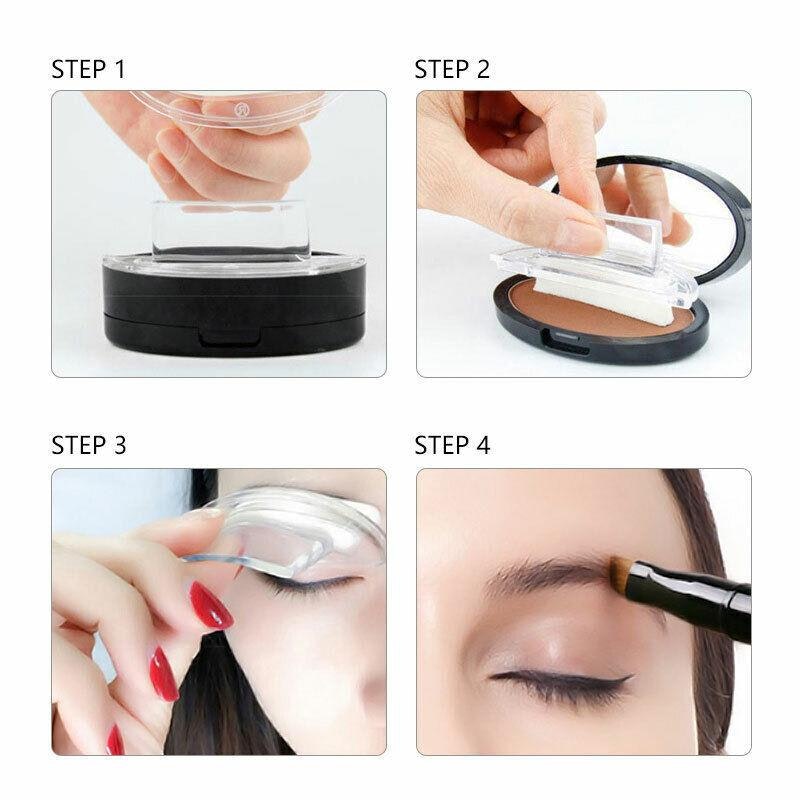 STEP 1

STEP 2

STEP 3

STEP 4