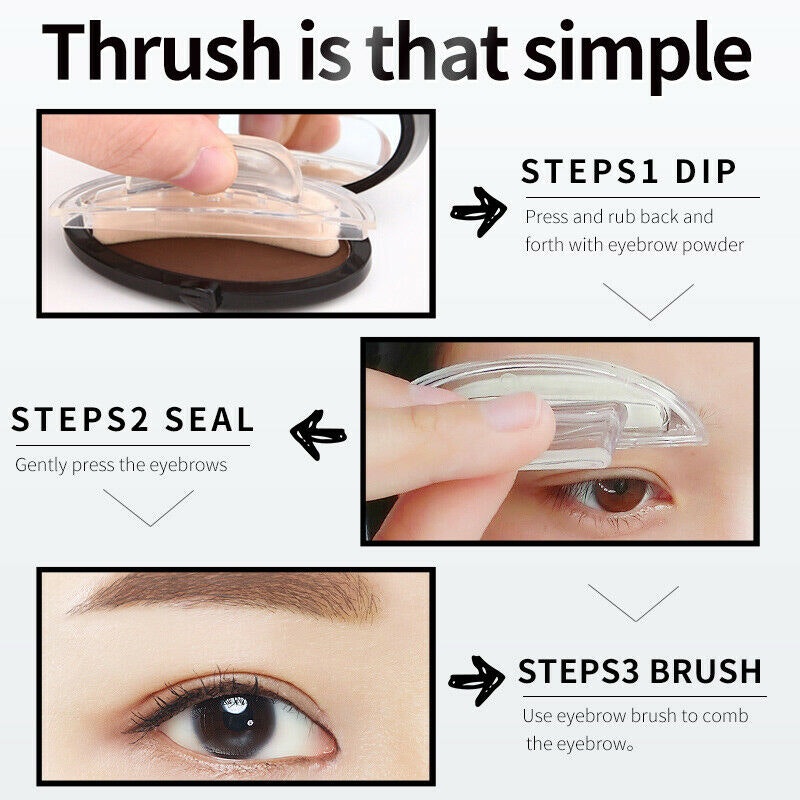 Thrush is that simple

STEPS1 DIP

Press and rub back and forth with eyebrow powder

STEPS2 SEAL

Gently press the eyebrows

STEPS3 BRUSH

Use eyebrow brush to comb the eyebrow。