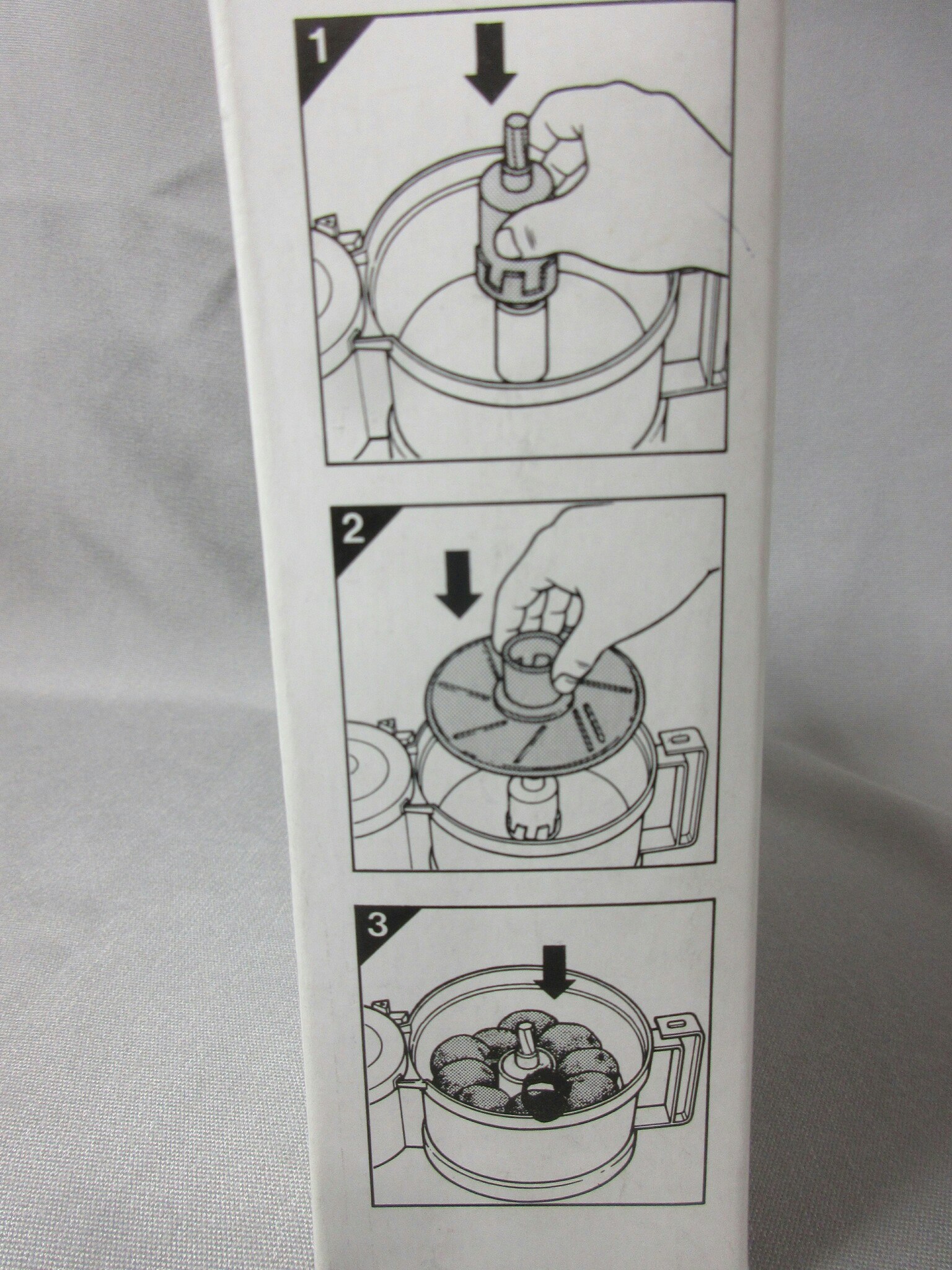 1

2

3